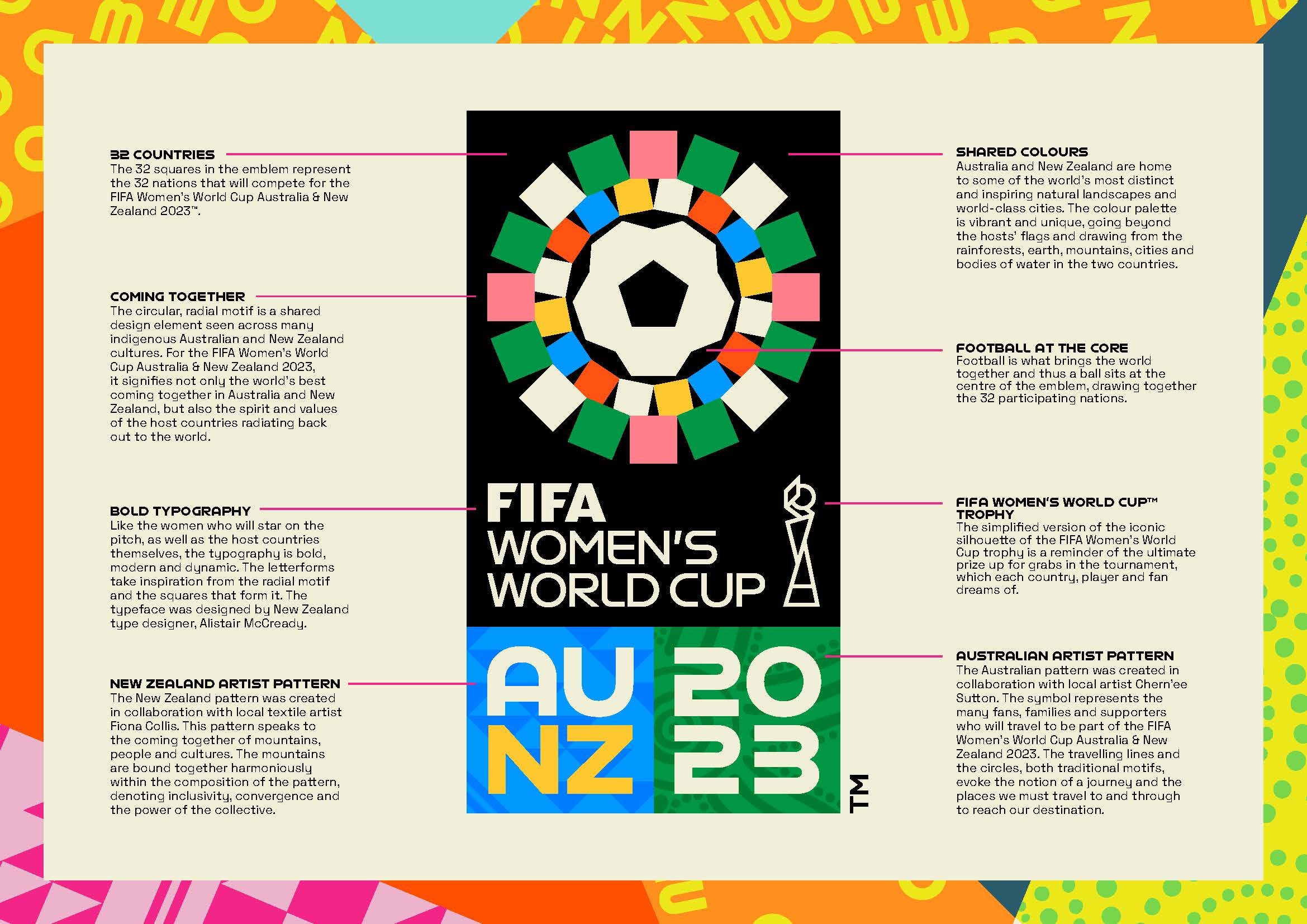 32 COUNTRIES
The 32 squares in the emblem represent the 32 nations that will compete for the FIFA Women's World Cup Australia & New Zealand 2023™.

COMING TOGETHER
The circular, radial motif is a shared design element seen across many indigenous Australian and New Zealand cultures. For the FIFA Women's World Cup Australia & New Zealand 2023, it signifies not only the world's best coming together in Australia and New Zealand, but also the spirit and values of the host countries radiating back out to the world.

BOLD TYPOGRAPHY
Like the women who will star on the pitch, as well as the host countries themselves, the typography is bold, modern and dynamic. The letterforms take inspiration from the radial motif and the squares that form it. The typeface was designed by New Zealand type designer, Alistair McCready.

NEW ZEALAND ARTIST PATTERN
The New Zealand pattern was created in collaboration with local textile artist Fiona Collis. This pattern speaks to the coming together of mountains, people and cultures. The mountains are bound together harmoniously within the composition of the pattern, denoting inclusivity, convergence and the power of the collective.

FIFA WOMEN'S WORLD CUP
AU NZ 20 23
TM

SHARED COLOURS
Australia and New Zealand are home to some of the world's most distinct and inspiring natural landscapes and world-class cities. The colour palette is vibrant and unique, going beyond the hosts' flags and drawing from the rainforests, earth, mountains, cities and bodies of water in the two countries.

FOOTBALL AT THE CORE
Football is what brings the world together and thus a ball sits at the centre of the emblem, drawing together the 32 participating nations.

FIFA WOMEN'S WORLD CUP™ TROPHY
The simplified version of the iconic silhouette of the FIFA Women's World Cup trophy is a reminder of the ultimate prize up for grabs in the tournament, which each country, player and fan dreams of.

AUSTRALIAN ARTIST PATTERN
The Australian pattern was created in collaboration with local artist Chern'ee Sutton. The symbol represents the many fans, families and supporters who will travel to be part of the FIFA Women's World Cup Australia & New Zealand 2023. The travelling lines and the circles, both traditional motifs, evoke the notion of a journey and the places we must travel to and through to reach our destination.